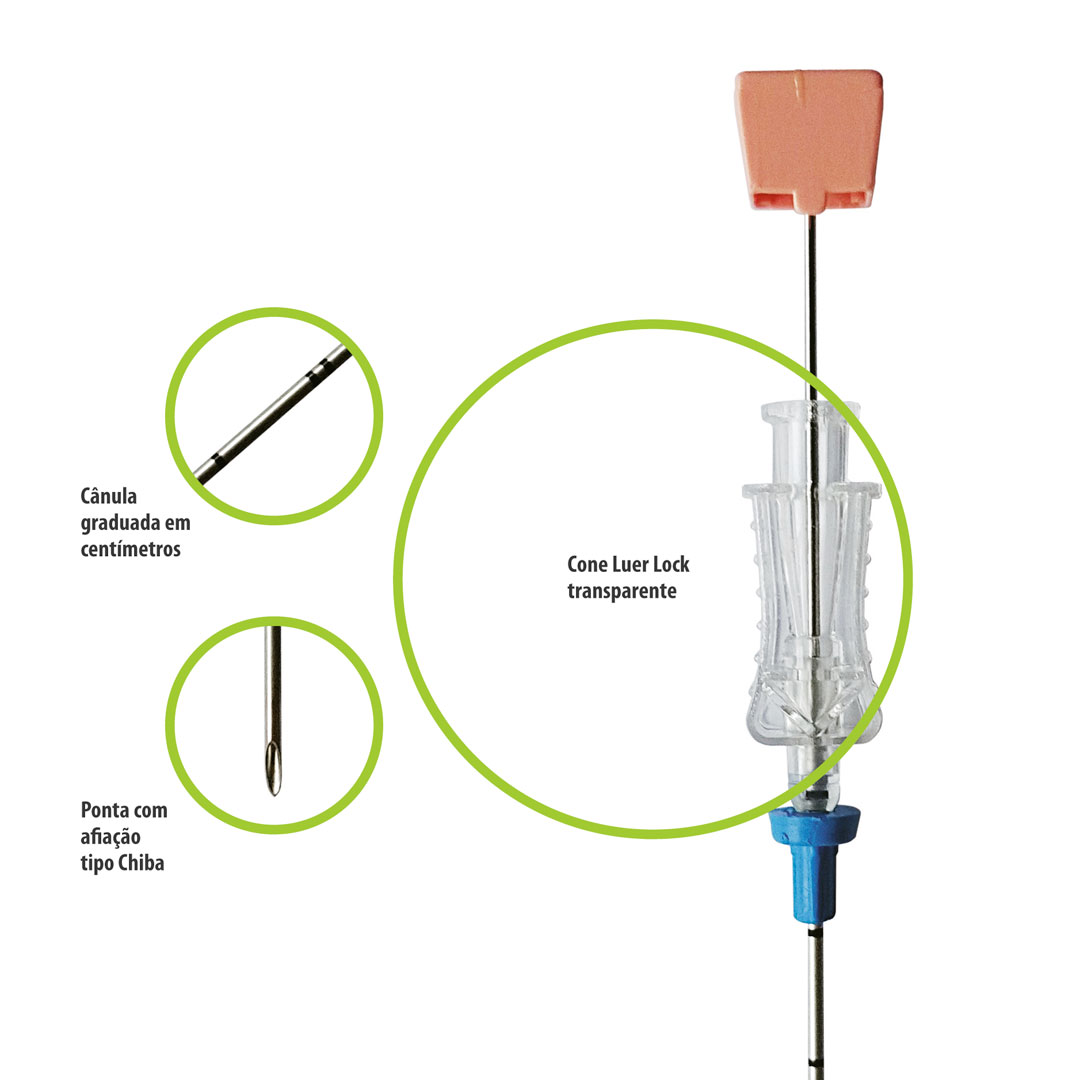 Cânula graduada em centímetros

Cone Luer Lock transparente

Ponta com afiação tipo Chiba